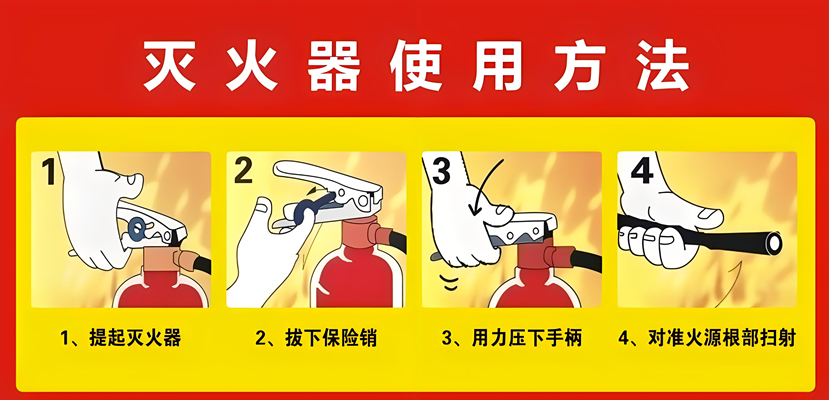 灭火器使用方法

1

2

3

4

1、提起灭火器

2、拔下保险销

3、用力压下手柄

4、对准火源根部扫射